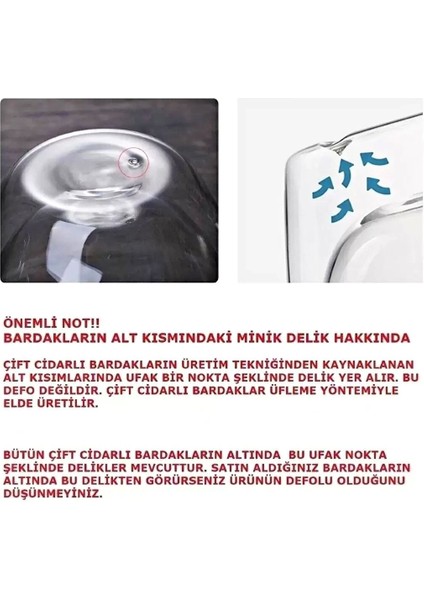 ÖNEMLİ NOT!!
BARDAKLARIN ALT KISMINDAKİ MİNİK DELİK HAKKINDA

ÇİFT CİDARLI BARDAKLARIN ÜRETİM TEKNİĞİNDEN KAYNAKLANAN ALT KISIMLARINDA UFAK BİR NOKTA ŞEKLİNDE DELİK YER ALIR. BU DEFO DEĞİLDİR. ÇİFT CİDARLI BARDAKLAR ÜFLEME YÖNTEMİYLE ELDE ÜRETİLİR.

BÜTÜN ÇİFT CİDARLI BARDAKLARIN ALTINDA BU UFAK NOKTA ŞEKLİNDE DELİKLER MEVCUTTUR. SATIN ALDIĞINIZ BARDAKLARIN ALTINDA BU DELİKTEN GÖRÜRSENİZ ÜRÜNÜN DEFOLU OLDUĞUNU DÜŞÜNMEYİNİZ.