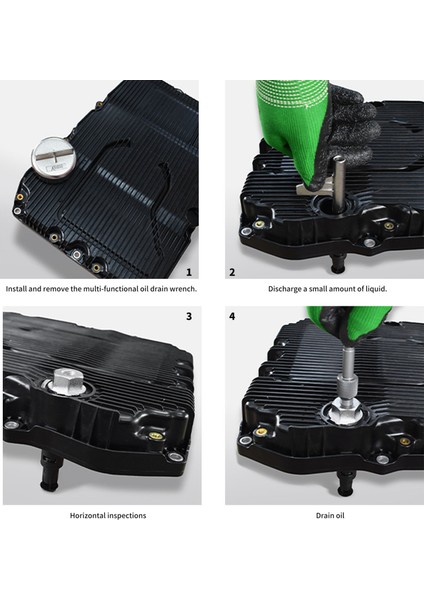 1

Install and remove the multi-functional oil drain wrench.

2

Discharge a small amount of liquid.

3

Horizontal inspections

4

Drain oil