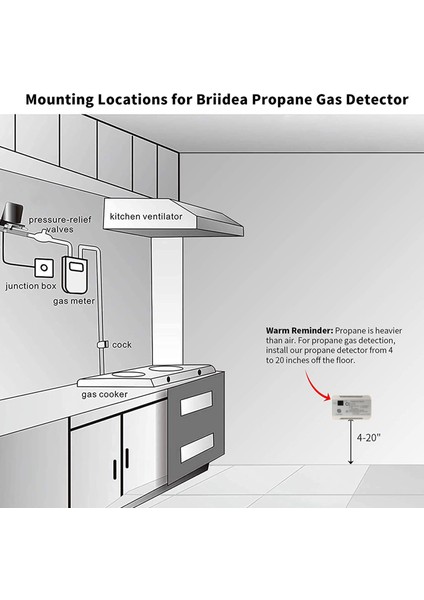 Mounting Locations for Briidea Propane Gas Detector

pressure-relief valves

kitchen ventilator

junction box

gas meter

cock

gas cooker

Warm Reminder: Propane is heavier than air. For propane gas detection, install our propane detector from 4 to 20 inches off the floor.

4-20"