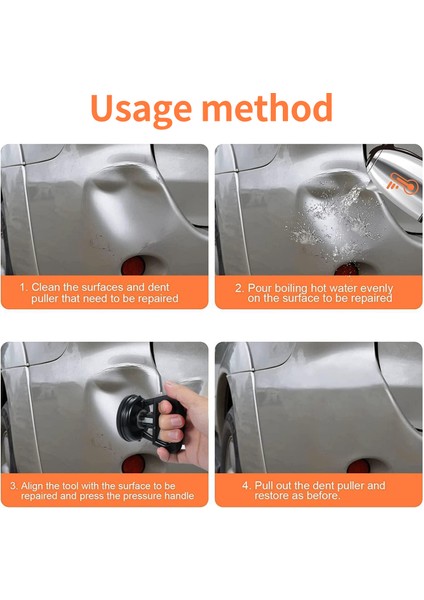 Usage method

1. Clean the surfaces and dent puller that need to be repaired

2. Pour boiling hot water evenly on the surface to be repaired

3. Align the tool with the surface to be repaired and press the pressure handle

4. Pull out the dent puller and restore as before.