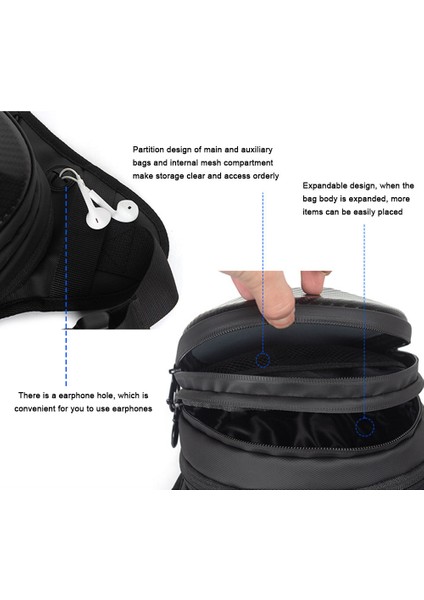 Partition design of main and auxiliary bags and internal mesh compartment make storage clear and access orderly

Expandable design, when the bag body is expanded, more items can be easily placed

There is a earphone hole, which is convenient for you to use earphones