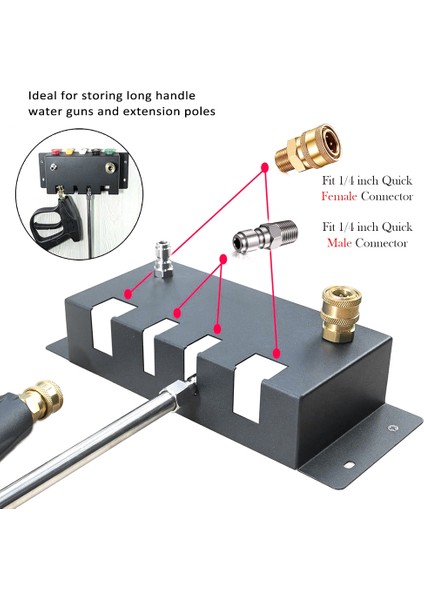 Ideal for storing long handle water guns and extension poles

Fit 1/4 inch Quick Female Connector

Fit 1/4 inch Quick Male Connector