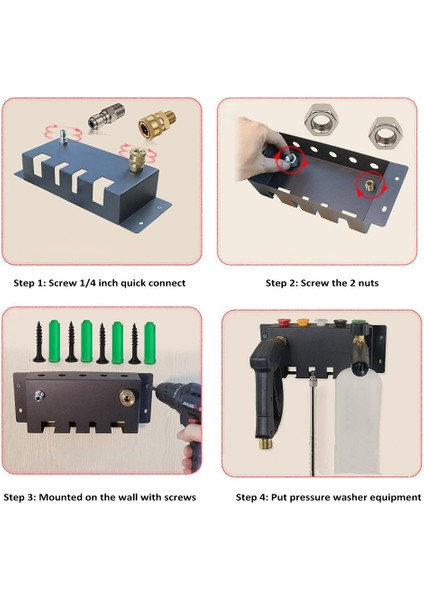 Step 1: Screw 1/4 inch quick connect

Step 2: Screw the 2 nuts

Step 3: Mounted on the wall with screws

Step 4: Put pressure washer equipment