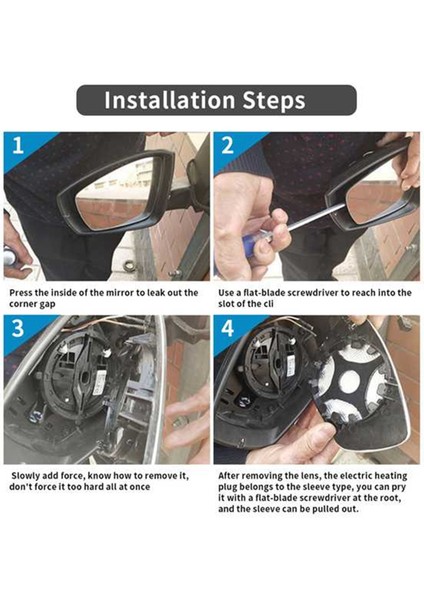 Installation Steps

1

Press the inside of the mirror to leak out the corner gap

2

Use a flat-blade screwdriver to reach into the slot of the cli

3

Slowly add force, know how to remove it, don't force it too hard all at once

4

After removing the lens, the electric heating plug belongs to the sleeve type, you can pry it with a flat-blade screwdriver at the root, and the sleeve can be pulled out.