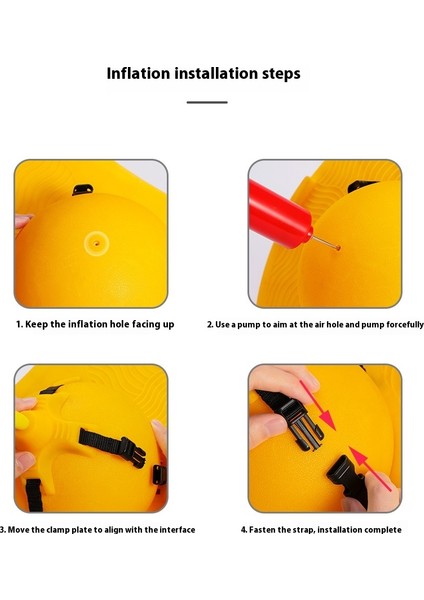 Inflation installation steps

1. Keep the inflation hole facing up

2. Use a pump to aim at the air hole and pump forcefully

3. Move the clamp plate to align with the interface

4. Fasten the strap, installation complete