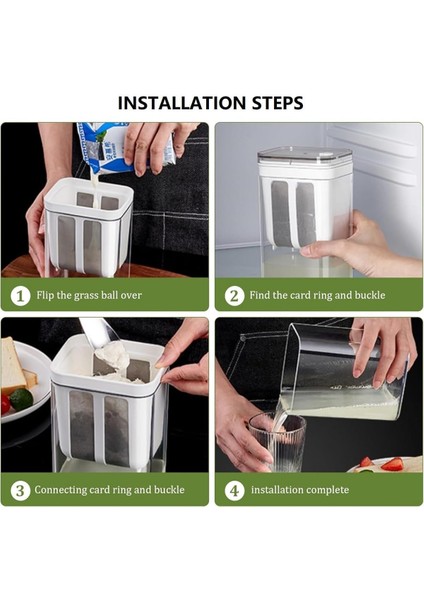 INSTALLATION STEPS

1 Flip the grass ball over

2 Find the card ring and buckle

3 Connecting card ring and buckle

4 installation complete