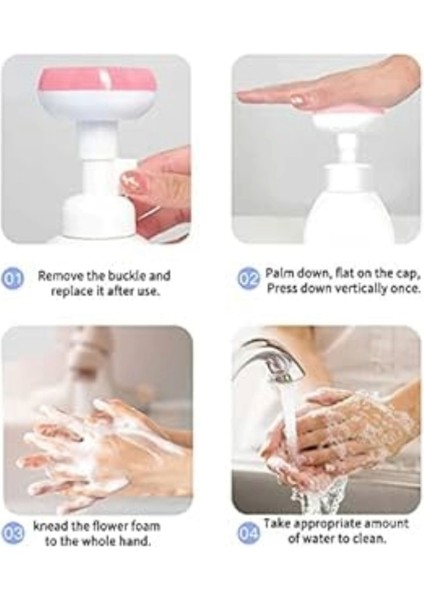 01 Remove the buckle and replace it after use.

02 Palm down, flat on the cap, Press down vertically once.

03 knead the flower foam to the whole hand.

04 Take appropriate amount of water to clean.