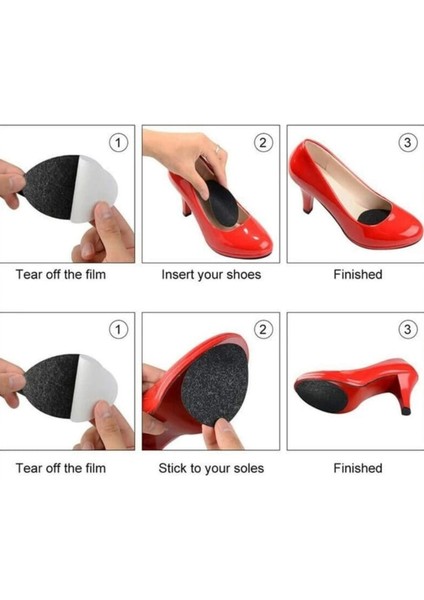 1

Tear off the film

2

Insert your shoes

3

Finished

1

Tear off the film

2

Stick to your soles

3

Finished