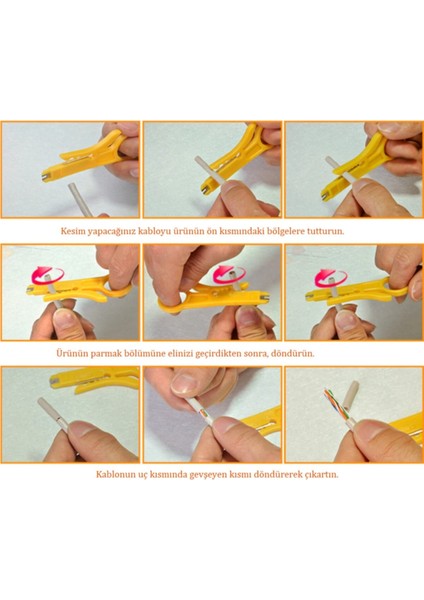 Kesim yapacağınız kabloyu ürünün ön kısmındaki bölgelere tutturun.

Ürünün parmak bölümüne elinizi geçirdikten sonra, döndürün.

Kablonun uç kısmında gevşeyen kısmı döndürerek çıkartın.