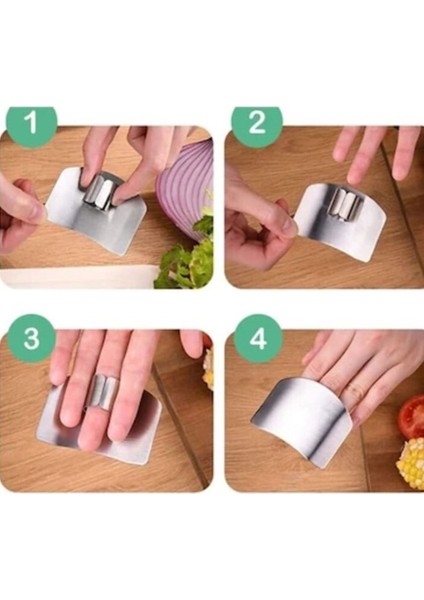 1

2

3

4