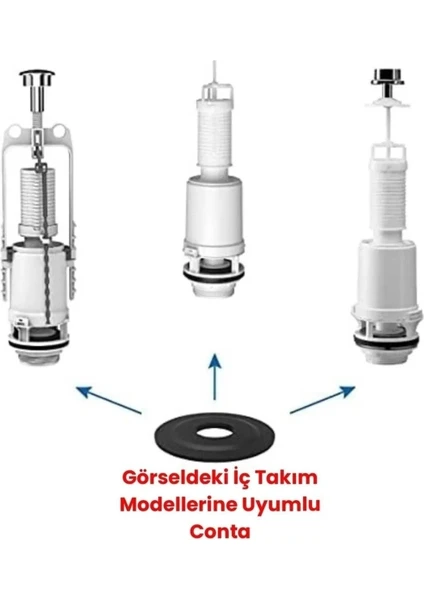 Görseldeki İç Takım Modellerine Uyumlu Conta