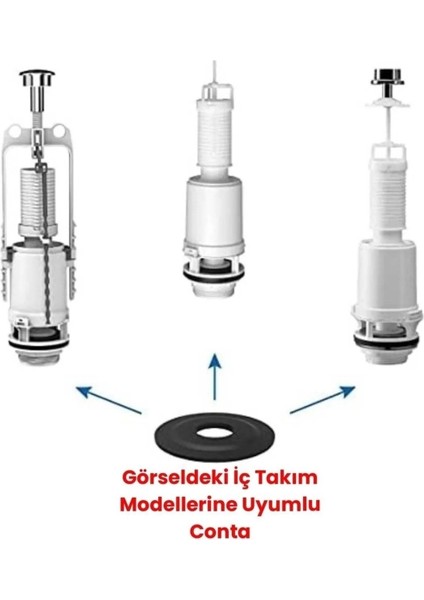 Görseldeki İç Takım Modellerine Uyumlu Conta