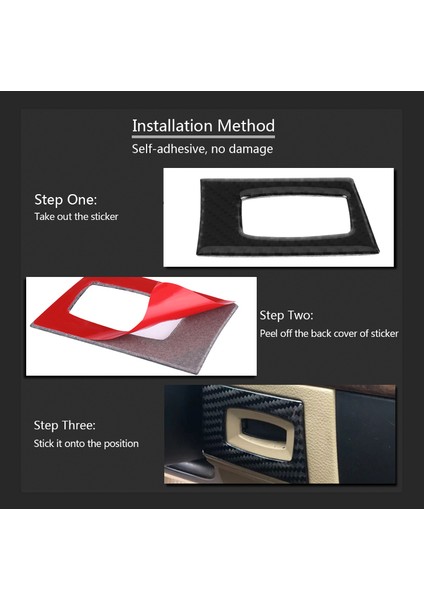 Installation Method
Self-adhesive, no damage

Step One:
Take out the sticker

Step Two:
Peel off the back cover of sticker

Step Three:
Stick it onto the position