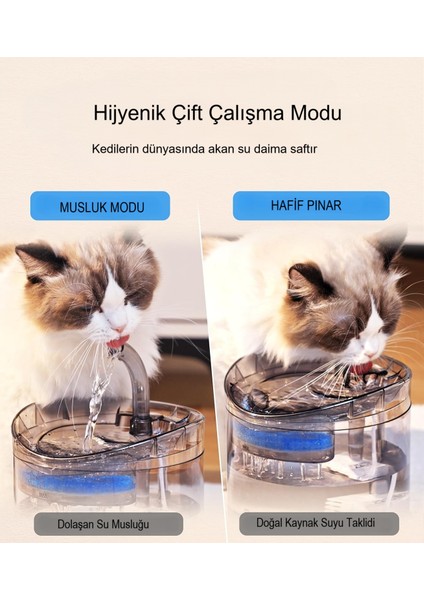 Hijyenik Çift Çalışma Modu

Kedilerin dünyasında akan su daima saftır

MUSLUK MODU

HAFİF PINAR

Dolaşan Su Musluğu

Doğal Kaynak Suyu Taklidi