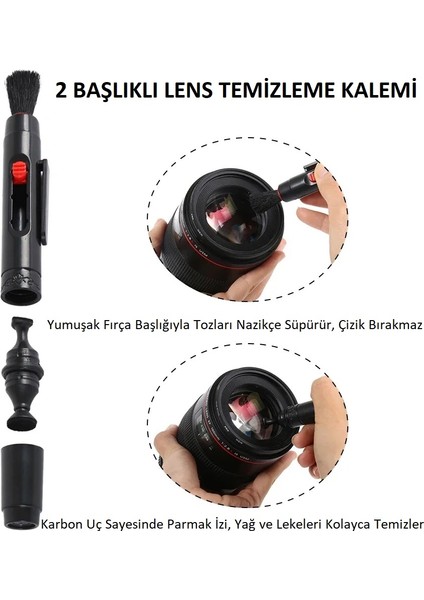 2 BAŞLIKLI LENS TEMİZLEME KALEMİ

Yumuşak Fırça Başlığıyla Tozları Nazikçe Süpürür, Çizik Bırakmaz

Karbon Uç Sayesinde Parmak İzi, Yağ ve Lekeleri Kolayca Temizler