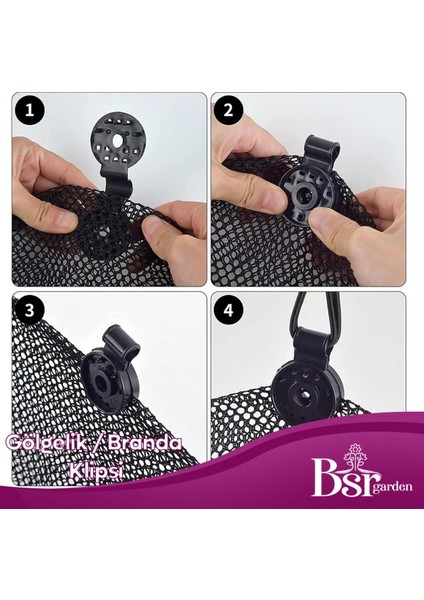 1

2

3

4

Gölgelik / Branda Klipsi

Bsr garden