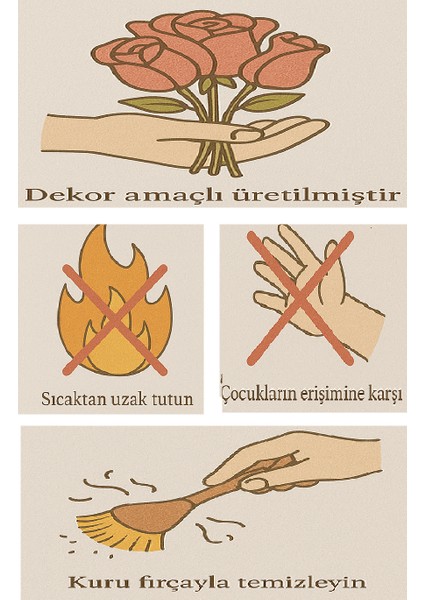 Dekor amaçlı üretilmiştir

Sıcaktan uzak tutun

Çocukların erişimine karşı

Kuru fırçayla temizleyin