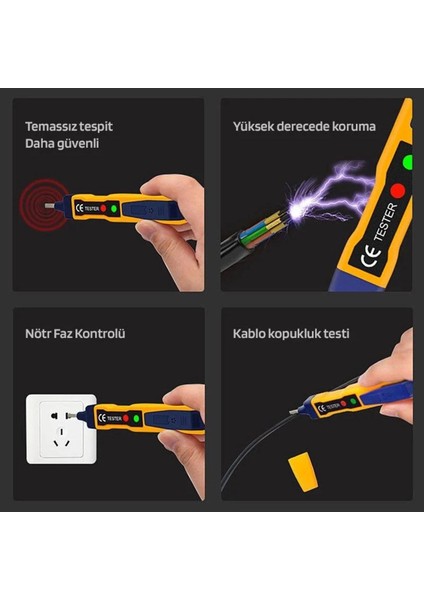 Temassız tespit
Daha güvenli

CE TESTER

Yüksek derecede koruma

CE TESTER

Nötr Faz Kontrolü

CE TESTER

Kablo kopukluk testi

CE TESTER