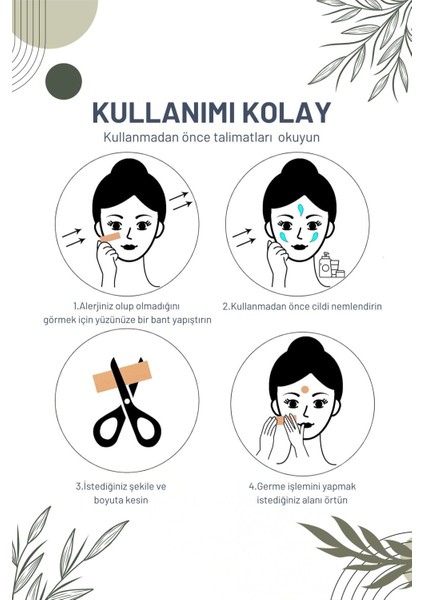 KULLANIMI KOLAY

Kullanmadan önce talimatları okuyun

1.Alerjiniz olup olmadığını görmek için yüzünüze bir bant yapıştırın

2.Kullanmadan önce cildi nemlendirin

3.İstediğiniz şekile ve boyuta kesin

4.Germe işlemini yapmak istediğiniz alanı örtün