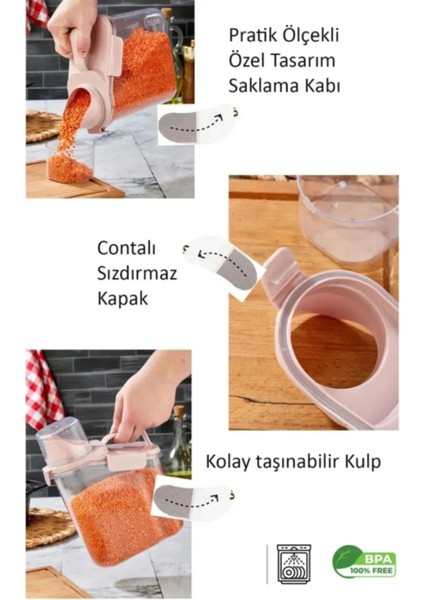 Pratik Ölçekli Özel Tasarım Saklama Kabı

Contalı Sızdırmaz Kapak

Kolay taşınabilir Kulp

BPA 100% FREE