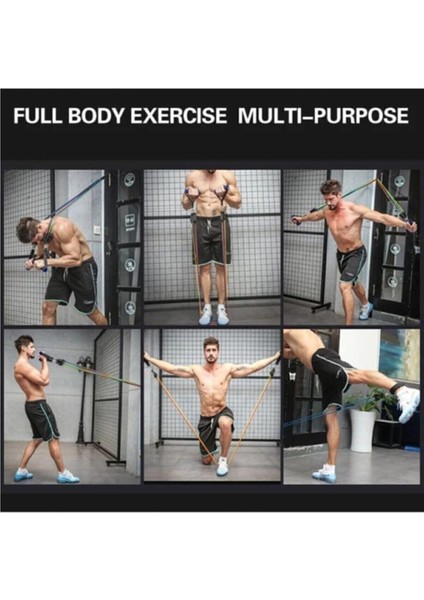 FULL BODY EXERCISE MULTI–PURPOSE