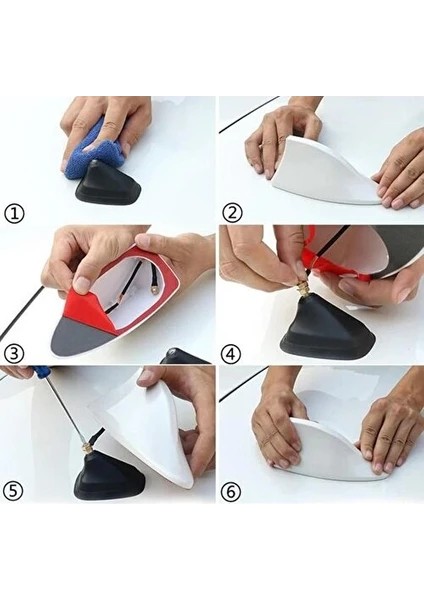 ①

②

③

④

⑤

⑥