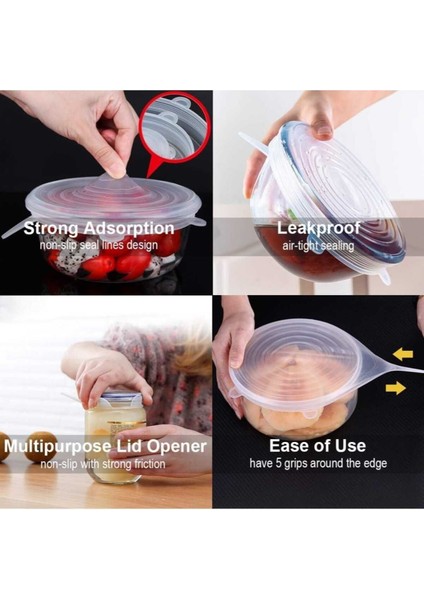 Strong Adsorption
non-slip seal lines design

Leakproof
air-tight sealing

Multipurpose Lid Opener
non-slip with strong friction

Ease of Use
have 5 grips around the edge