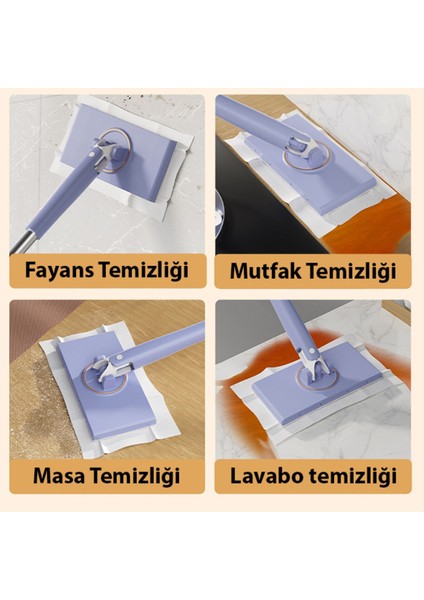 Fayans Temizliği

Mutfak Temizliği

Masa Temizliği

Lavabo temizliği