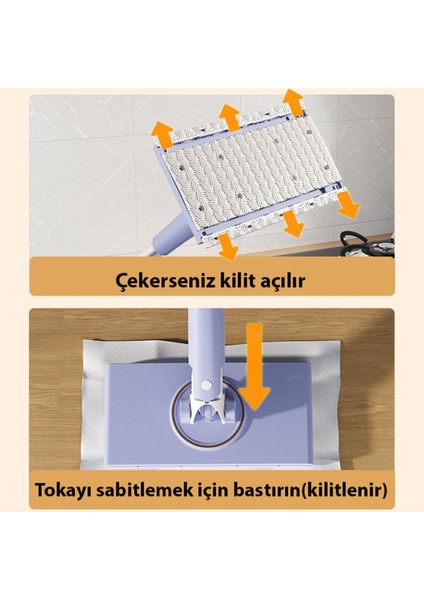 Çekerseniz kilit açılır

Tokayı sabitlemek için bastırın(kilitlenir)