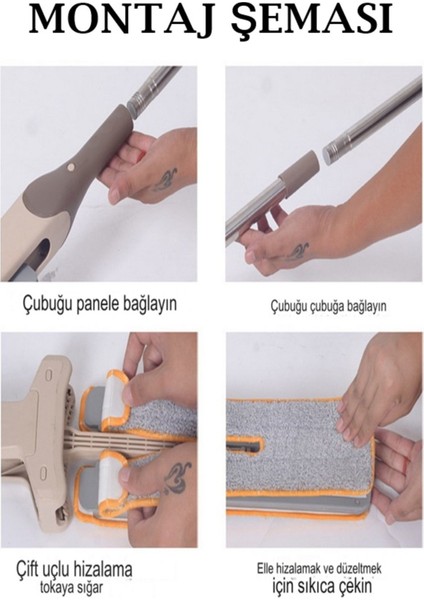 MONTAJ ŞEMASI

Çubuğu panele bağlayın

Çubuğu çubuğa bağlayın

Çift uçlu hizalama
tokaya sığar

Elle hizalamak ve düzeltmek
için sıkıca çekin