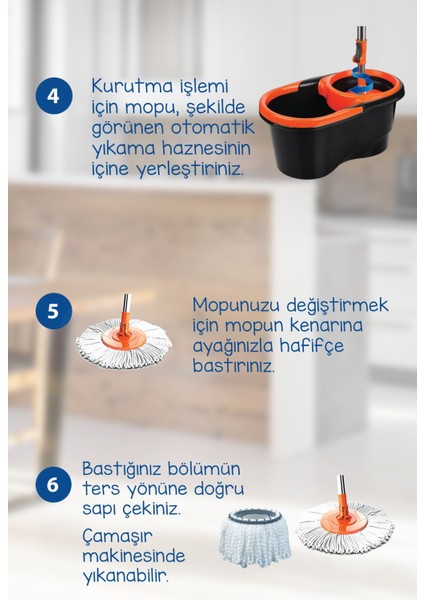 4

Kurutma işlemi için mopu, şekilde görünen otomatik yıkama haznesinin içine yerleştiriniz.

5

Mopunuzu değiştirmek için mopun kenarına ayağınızla hafifçe bastırınız.

6

Bastığınız bölümün ters yönüne doğru sapı çekiniz.

Çamaşır makinesinde yıkanabilir.