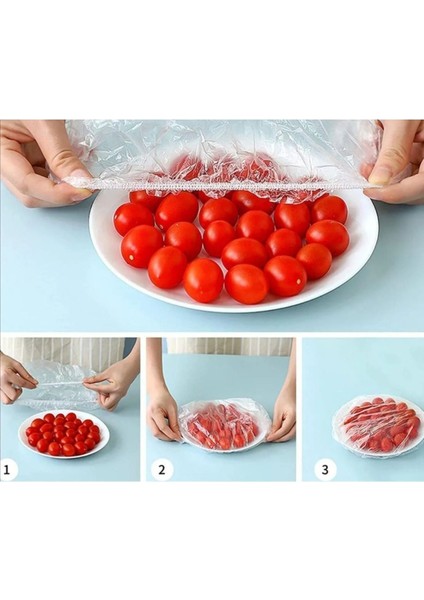 1

2

3