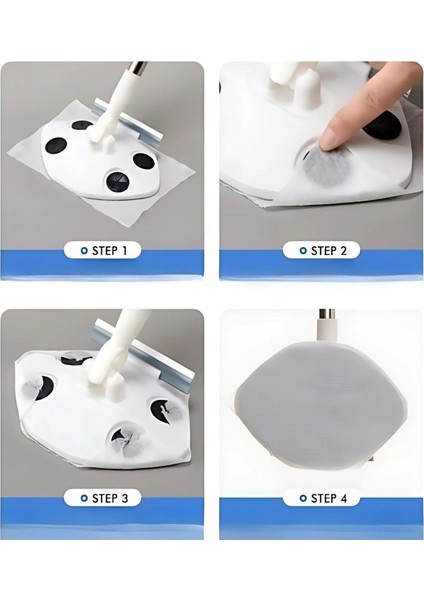 STEP 1

STEP 2

STEP 3

STEP 4