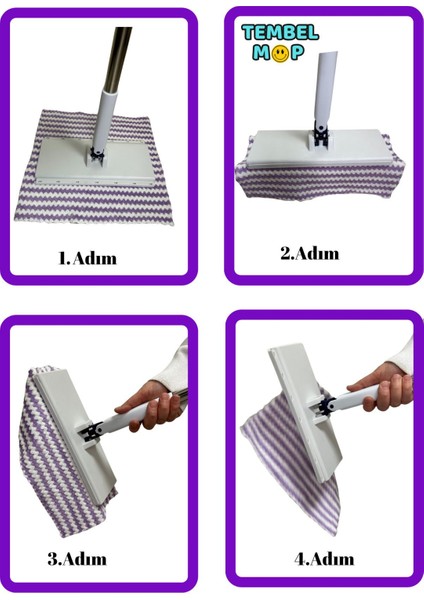 1.Adım

TEMBEL MOP

2.Adım

3.Adım

4.Adım