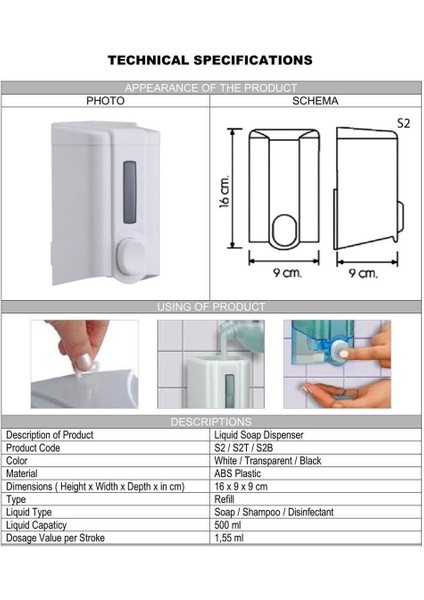 TECHNICAL SPECIFICATIONS

APPEARANCE OF THE PRODUCT

PHOTO

SCHEMA

S2

16 cm.

9 cm.

9 cm.

USING OF PRODUCT

DESCRIPTIONS

| Description of Product | Liquid Soap Dispenser |
|---|---|
| Product Code | S2 / S2T / S2B |
| Color | White / Transparent / Black |
| Material | ABS Plastic |
| Dimensions ( Height x Width x Depth x in cm) | 16 x 9 x 9 cm |
| Type | Refill |
| Liquid Type | Soap / Shampoo / Disinfectant |
| Liquid Capaticy | 500 ml |
| Dosage Value per Stroke | 1,55 ml |