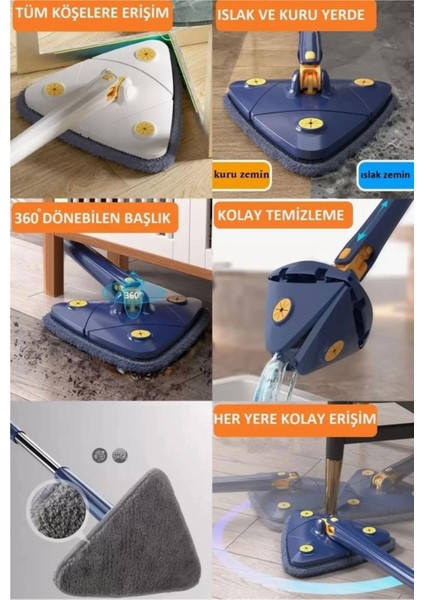 TÜM KÖŞELERE ERİŞİM

ISLAK VE KURU YERDE

kuru zemin

ıslak zemin

360° DÖNEBİLEN BAŞLIK

360°

KOLAY TEMİZLEME

HER YERE KOLAY ERİŞİM