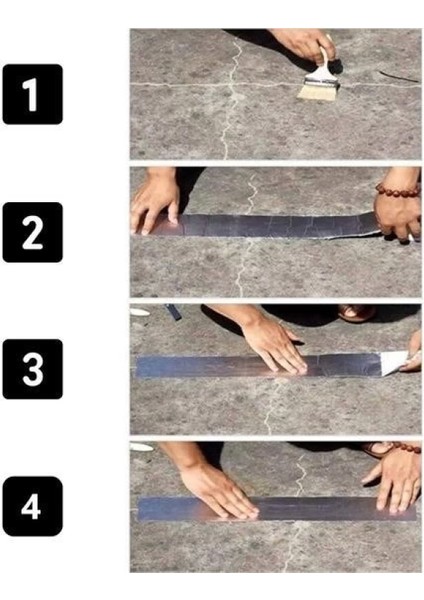 1

2

3

4