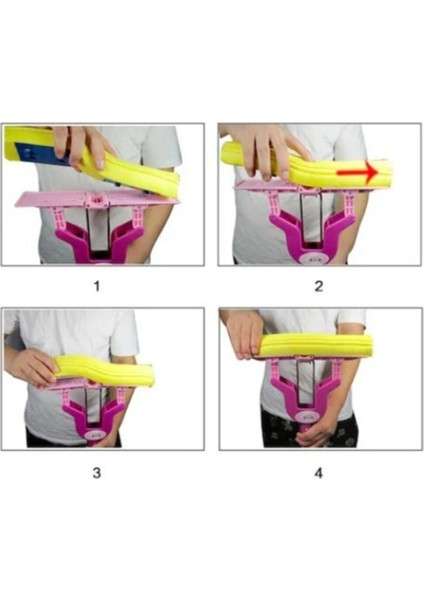 1

2

3

4