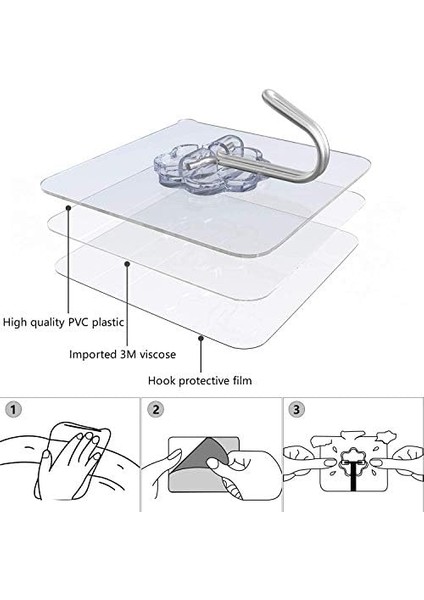 High quality PVC plastic

Imported 3M viscose

Hook protective film

1

2

3