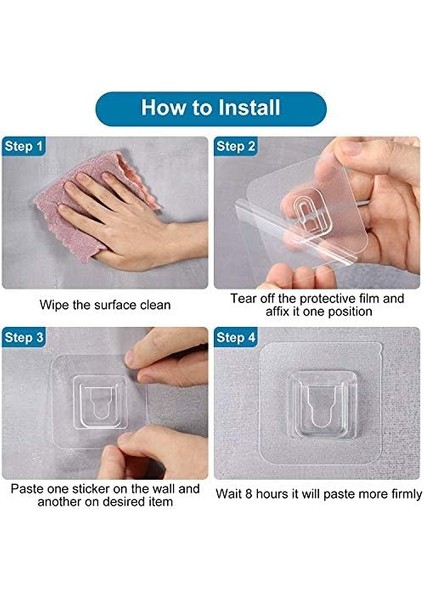 How to Install

Step 1

Wipe the surface clean

Step 2

Tear off the protective film and affix it one position

Step 3

Paste one sticker on the wall and another on desired item

Step 4

Wait 8 hours it will paste more firmly