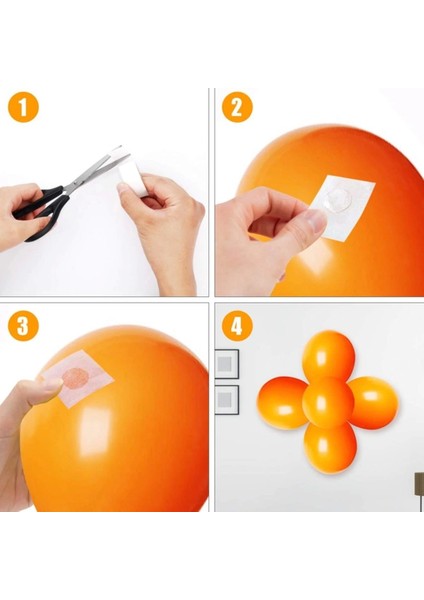 1

2

3

4