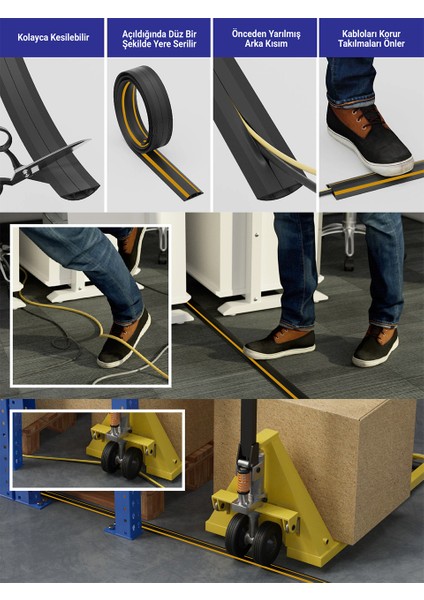 Kolayca Kesilebilir

Açıldığında Düz Bir Şekilde Yere Serilir

Önceden Yarılmış Arka Kısım

Kabloları Korur Takılmaları Önler