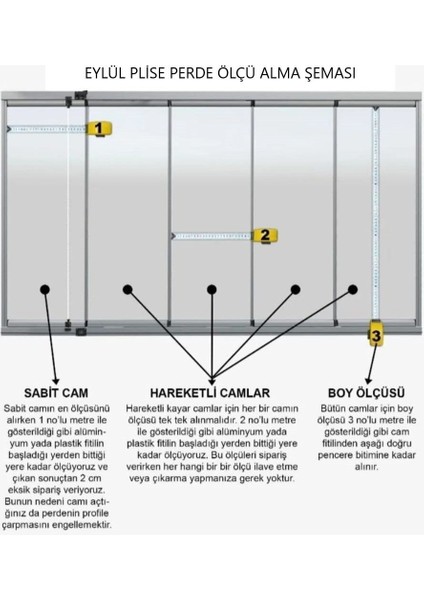 EYLÜL PLİSE PERDE ÖLÇÜ ALMA ŞEMASI

1

2

3

SABİT CAM

Sabit camın en ölçüsünü alırken 1 no'lu metre ile gösterildiği gibi alüminyum yada plastik fitilin başladığı yerden bittiği yere kadar ölçüyoruz ve çıkan sonuçtan 2 cm eksik sipariş veriyoruz. Bunun nedeni camı açtığınız da perdenin profile çarpmasını engellemektir.

HAREKETLİ CAMLAR

Hareketli kayar camlar için her bir camın ölçüsü tek tek alınmalıdır. 2 no'lu metre ile gösterildiği gibi alüminyum yada plastik fitilin başladığı yerden bittiği yere kadar ölçüyoruz. Bu ölçüleri sipariş verirken her hangi bir bir ölçü ilave etme veya çıkarma yapmanıza gerek yoktur.

BOY ÖLÇÜSÜ

Bütün camlar için boy ölçüsü 3 no'lu metre ile gösterildiği gibi cam fitilinden aşağı doğru pencere bitimine kadar alınır.