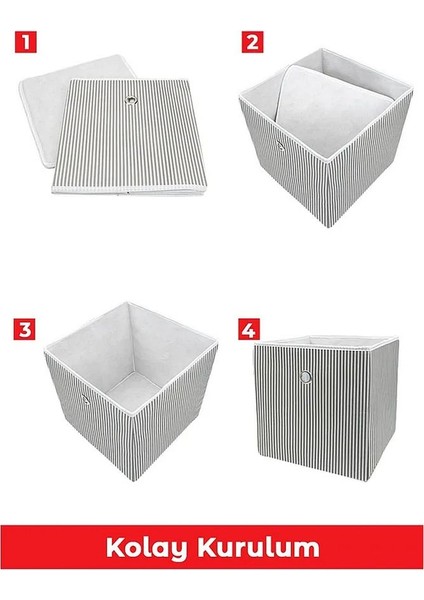 1

2

3

4

Kolay Kurulum