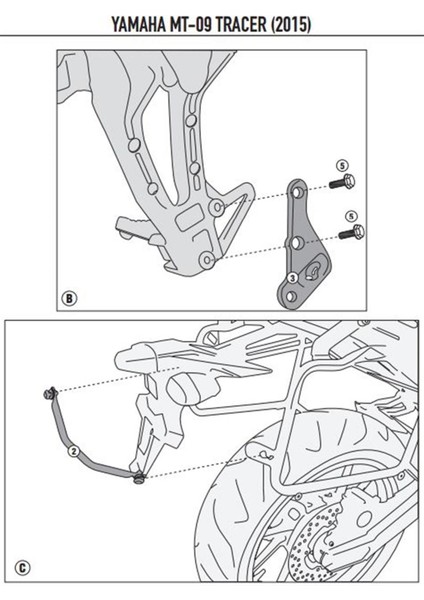 YAMAHA MT-09 TRACER (2015)

5

5

3

B

2

C