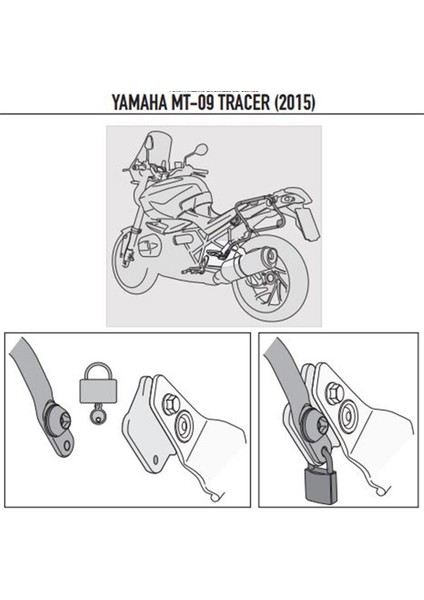 YAMAHA MT-09 TRACER (2015)