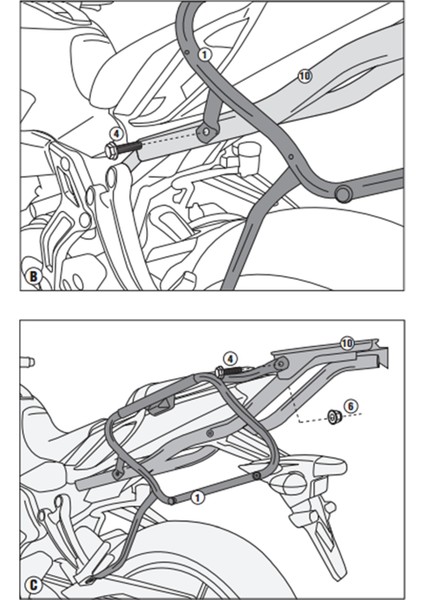 1
10
4
B

10
4
6
1
C