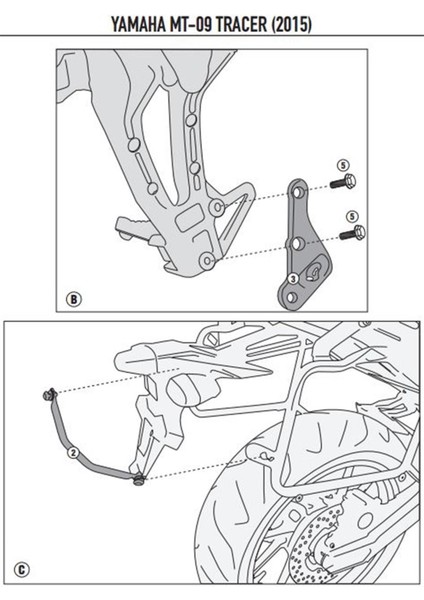 YAMAHA MT-09 TRACER (2015)

5

5

3

B

2

C