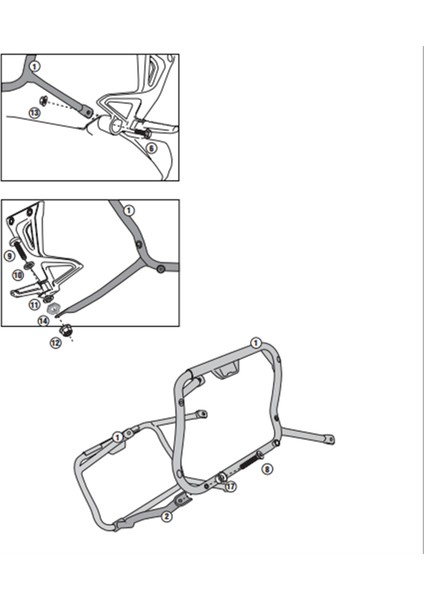 1
13
6
1
9
10
11
14
12
1
1
8
17
2