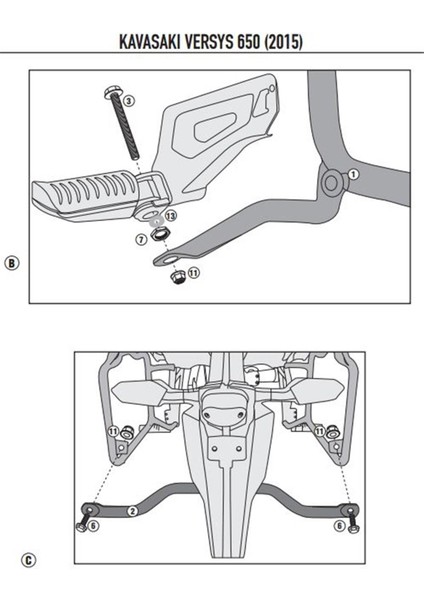 KAVASAKI VERSYS 650 (2015)

3
1
13
7
11
B

11
11
2
6
6
C